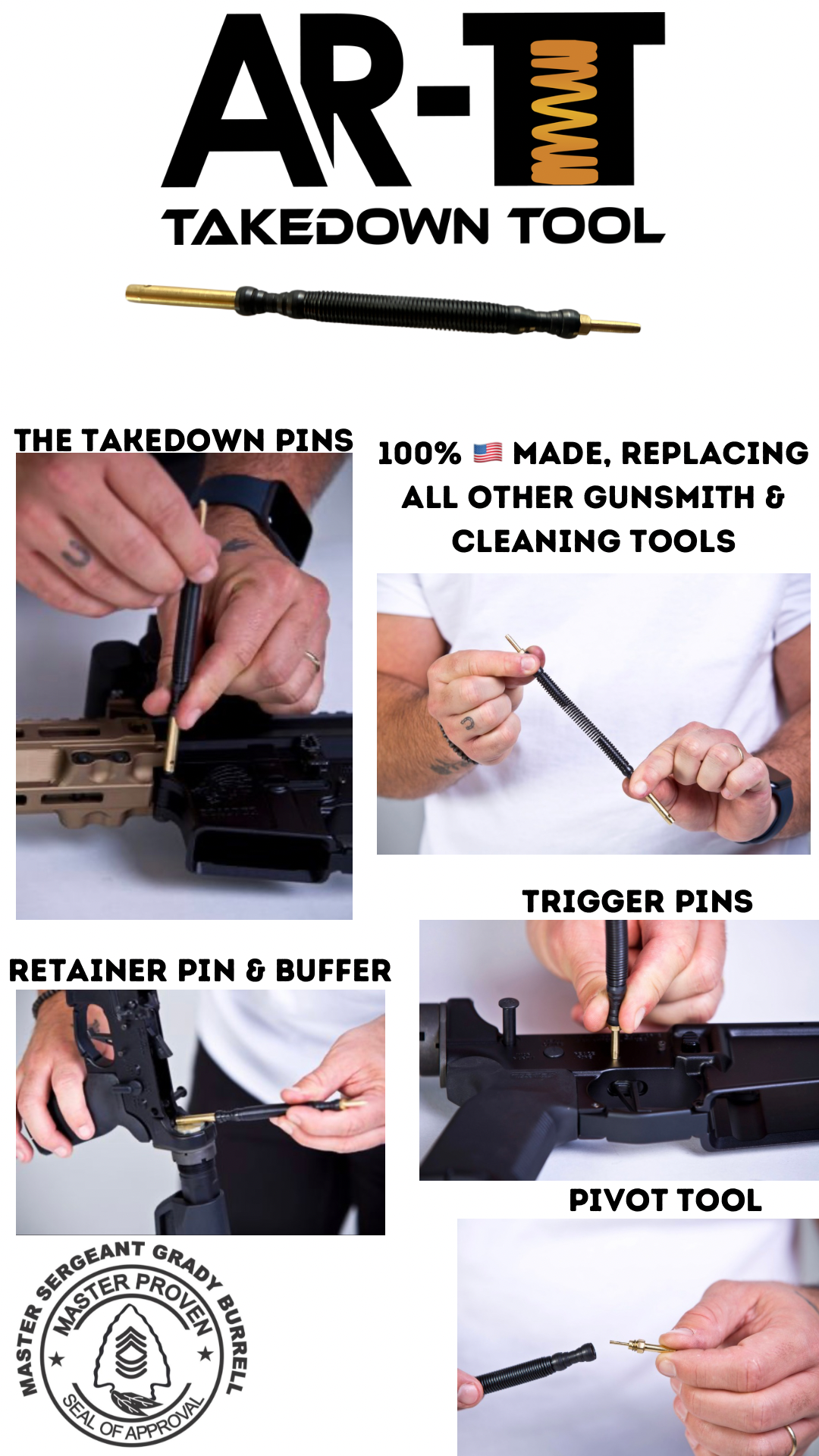 AR-TT

TAKEDOWN TOOL

THE TAKEDOWN PINS

100% 🇺🇸 MADE, REPLACING ALL OTHER GUNSMITH & CLEANING TOOLS

TRIGGER PINS

RETAINER PIN & BUFFER

PIVOT TOOL

MASTER SERGEANT GRADY BURRELL
MASTER PROVEN
SEAL OF APPROVAL