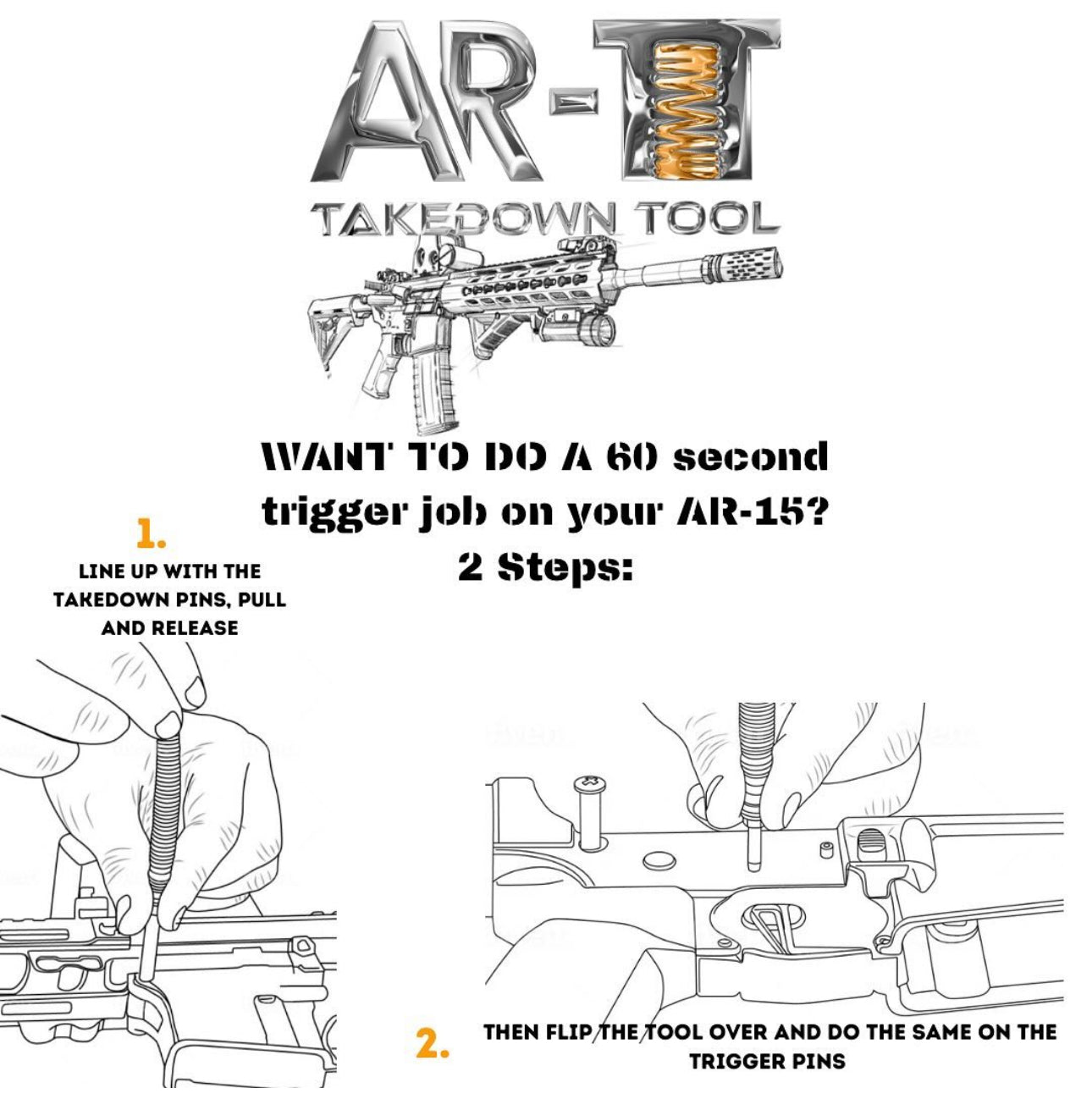 AR-T

TAKEDOWN TOOL

WANT TO DO A 60 second trigger job on your AR-15?
2 Steps:

1.
LINE UP WITH THE TAKEDOWN PINS, PULL AND RELEASE

2.
THEN FLIP THE TOOL OVER AND DO THE SAME ON THE TRIGGER PINS