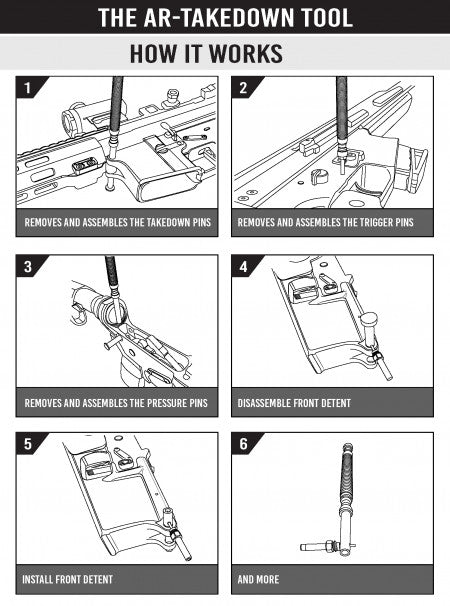 THE AR-TAKEDOWN TOOL

HOW IT WORKS

1

REMOVES AND ASSEMBLES THE TAKEDOWN PINS

2

REMOVES AND ASSEMBLES THE TRIGGER PINS

3

REMOVES AND ASSEMBLES THE PRESSURE PINS

4

DISASSEMBLE FRONT DETENT

5

INSTALL FRONT DETENT

6

AND MORE